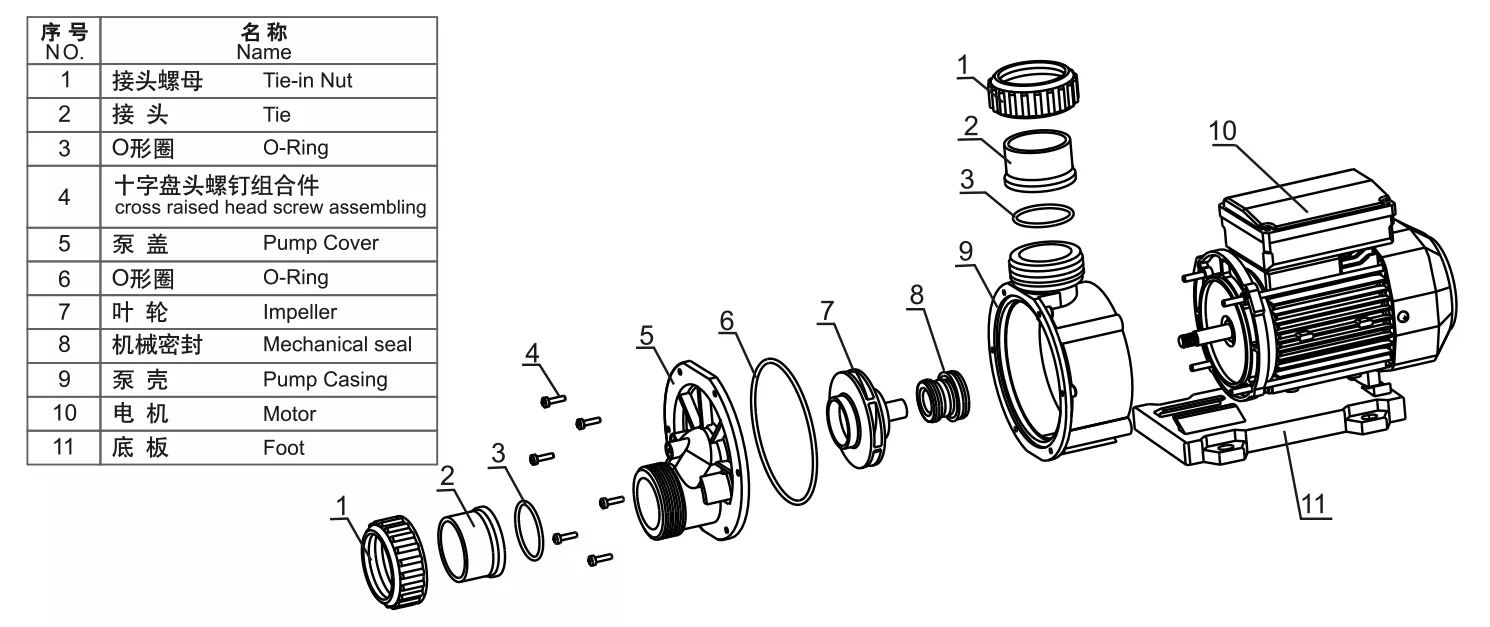 | 序号 NO. | 名称 Name |
|---|---|
| 1 | 接头螺母 Tie-in Nut |
| 2 | 接 头 Tie |
| 3 | O形圈 O-Ring |
| 4 | 十字盘头螺钉组合件 cross raised head screw assembling |
| 5 | 泵 盖 Pump Cover |
| 6 | O形圈 O-Ring |
| 7 | 叶 轮 Impeller |
| 8 | 机械密封 Mechanical seal |
| 9 | 泵 壳 Pump Casing |
| 10 | 电 机 Motor |
| 11 | 底 板 Foot |

1
2
3
10
9
8
7
6
5
4
3
2
1
11