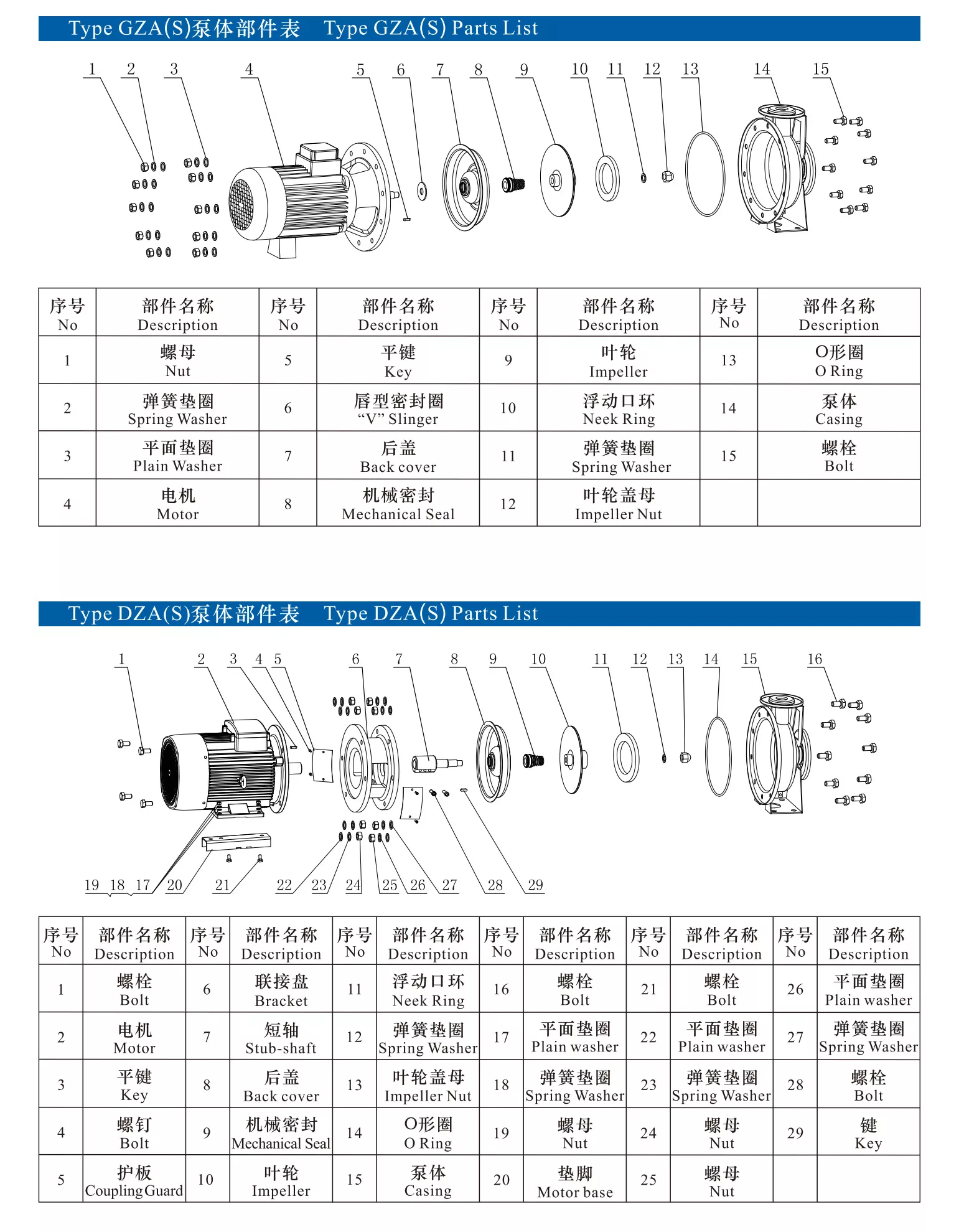 Type GZA(S)泵体部件表　Type GZA(S) Parts List

1 2 3 4 5 6 7 8 9 10 11 12 13 14 15

| 序号 No | 部件名称 Description | 序号 No | 部件名称 Description | 序号 No | 部件名称 Description | 序号 No | 部件名称 Description |
|---|---|---|---|---|---|---|---|
| 1 | 螺母 Nut | 5 | 平键 Key | 9 | 叶轮 Impeller | 13 | O形圈 O Ring |
| 2 | 弹簧垫圈 Spring Washer | 6 | 唇型密封圈 “V” Slinger | 10 | 浮动口环 Neek Ring | 14 | 泵体 Casing |
| 3 | 平面垫圈 Plain Washer | 7 | 后盖 Back cover | 11 | 弹簧垫圈 Spring Washer | 15 | 螺栓 Bolt |
| 4 | 电机 Motor | 8 | 机械密封 Mechanical Seal | 12 | 叶轮盖母 Impeller Nut | | |

Type DZA(S)泵体部件表　Type DZA(S) Parts List

1 2 3 4 5 6 7 8 9 10 11 12 13 14 15 16
19 18 17 20 21 22 23 24 25 26 27 28 29

| 序号 No | 部件名称 Description | 序号 No | 部件名称 Description | 序号 No | 部件名称 Description | 序号 No | 部件名称 Description | 序号 No | 部件名称 Description | 序号 No | 部件名称 Description |
|---|---|---|---|---|---|---|---|---|---|---|---|
| 1 | 螺栓 Bolt | 6 | 联接盘 Bracket | 11 | 浮动口环 Neek Ring | 16 | 螺栓 Bolt | 21 | 螺栓 Bolt | 26 | 平面垫圈 Plain washer |
| 2 | 电机 Motor | 7 | 短轴 Stub-shaft | 12 | 弹簧垫圈 Spring Washer | 17 | 平面垫圈 Plain washer | 22 | 平面垫圈 Plain washer | 27 | 弹簧垫圈 Spring Washer |
| 3 | 平键 Key | 8 | 后盖 Back cover | 13 | 叶轮盖母 Impeller Nut | 18 | 弹簧垫圈 Spring Washer | 23 | 弹簧垫圈 Spring Washer | 28 | 螺栓 Bolt |
| 4 | 螺钉 Bolt | 9 | 机械密封 Mechanical Seal | 14 | O形圈 O Ring | 19 | 螺母 Nut | 24 | 螺母 Nut | 29 | 键 Key |
| 5 | 护板 Coupling Guard | 10 | 叶轮 Impeller | 15 | 泵体 Casing | 20 | 垫脚 Motor base | 25 | 螺母 Nut | | |