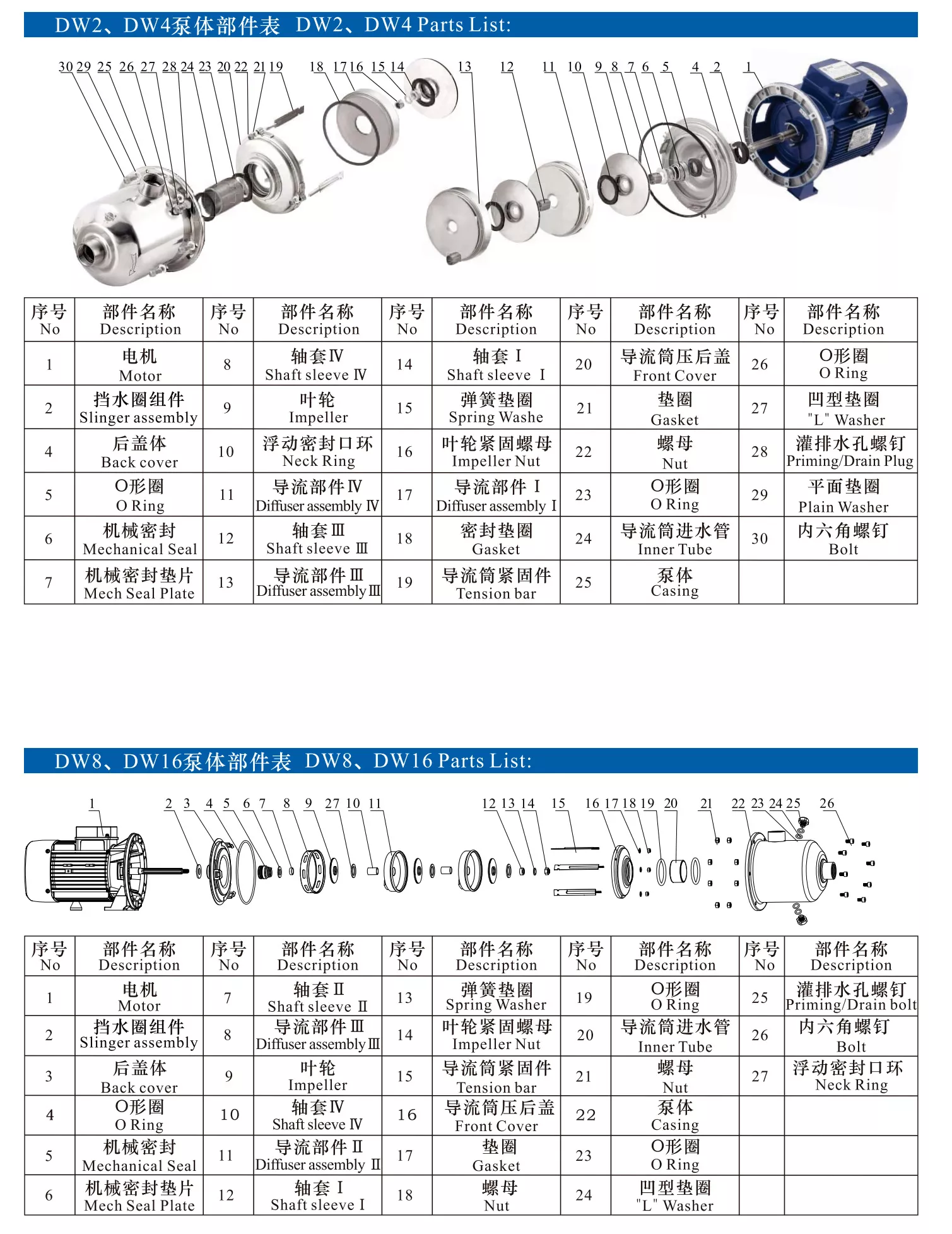 DW2、DW4泵体部件表 DW2、DW4 Parts List:

30 29 25 26 27 28 24 23 20 22 21 19 18 17 16 15 14 13 12 11 10 9 8 7 6 5 4 2 1

| 序号 No | 部件名称 Description | 序号 No | 部件名称 Description | 序号 No | 部件名称 Description | 序号 No | 部件名称 Description | 序号 No | 部件名称 Description |
|---|---|---|---|---|---|---|---|---|---|
| 1 | 电机 Motor | 8 | 轴套Ⅳ Shaft sleeve Ⅳ | 14 | 轴套Ⅰ Shaft sleeve Ⅰ | 20 | 导流筒压后盖 Front Cover | 26 | O形圈 O Ring |
| 2 | 挡水圈组件 Slinger assembly | 9 | 叶轮 Impeller | 15 | 弹簧垫圈 Spring Washe | 21 | 垫圈 Gasket | 27 | 凹型垫圈 "L" Washer |
| 4 | 后盖体 Back cover | 10 | 浮动密封口环 Neck Ring | 16 | 叶轮紧固螺母 Impeller Nut | 22 | 螺母 Nut | 28 | 灌排水孔螺钉 Priming/Drain Plug |
| 5 | O形圈 O Ring | 11 | 导流部件Ⅳ Diffuser assembly Ⅳ | 17 | 导流部件Ⅰ Diffuser assembly Ⅰ | 23 | O形圈 O Ring | 29 | 平面垫圈 Plain Washer |
| 6 | 机械密封 Mechanical Seal | 12 | 轴套Ⅲ Shaft sleeve Ⅲ | 18 | 密封垫圈 Gasket | 24 | 导流筒进水管 Inner Tube | 30 | 内六角螺钉 Bolt |
| 7 | 机械密封垫片 Mech Seal Plate | 13 | 导流部件Ⅲ Diffuser assembly Ⅲ | 19 | 导流筒紧固件 Tension bar | 25 | 泵体 Casing | | |

DW8、DW16泵体部件表 DW8、DW16 Parts List:

1 2 3 4 5 6 7 8 9 27 10 11 12 13 14 15 16 17 18 19 20 21 22 23 24 25 26

| 序号 No | 部件名称 Description | 序号 No | 部件名称 Description | 序号 No | 部件名称 Description | 序号 No | 部件名称 Description | 序号 No | 部件名称 Description |
|---|---|---|---|---|---|---|---|---|---|
| 1 | 电机 Motor | 7 | 轴套Ⅱ Shaft sleeve Ⅱ | 13 | 弹簧垫圈 Spring Washer | 19 | O形圈 O Ring | 25 | 灌排水孔螺钉 Priming/Drain bolt |
| 2 | 挡水圈组件 Slinger assembly | 8 | 导流部件Ⅲ Diffuser assembly Ⅲ | 14 | 叶轮紧固螺母 Impeller Nut | 20 | 导流筒进水管 Inner Tube | 26 | 内六角螺钉 Bolt |
| 3 | 后盖体 Back cover | 9 | 叶轮 Impeller | 15 | 导流筒紧固件 Tension bar | 21 | 螺母 Nut | 27 | 浮动密封口环 Neck Ring |
| 4 | O形圈 O Ring | 10 | 轴套Ⅳ Shaft sleeve Ⅳ | 16 | 导流筒压后盖 Front Cover | 22 | 泵体 Casing | | |
| 5 | 机械密封 Mechanical Seal | 11 | 导流部件Ⅱ Diffuser assembly Ⅱ | 17 | 垫圈 Gasket | 23 | O形圈 O Ring | | |
| 6 | 机械密封垫片 Mech Seal Plate | 12 | 轴套Ⅰ Shaft sleeve Ⅰ | 18 | 螺母 Nut | 24 | 凹型垫圈 "L" Washer | | |