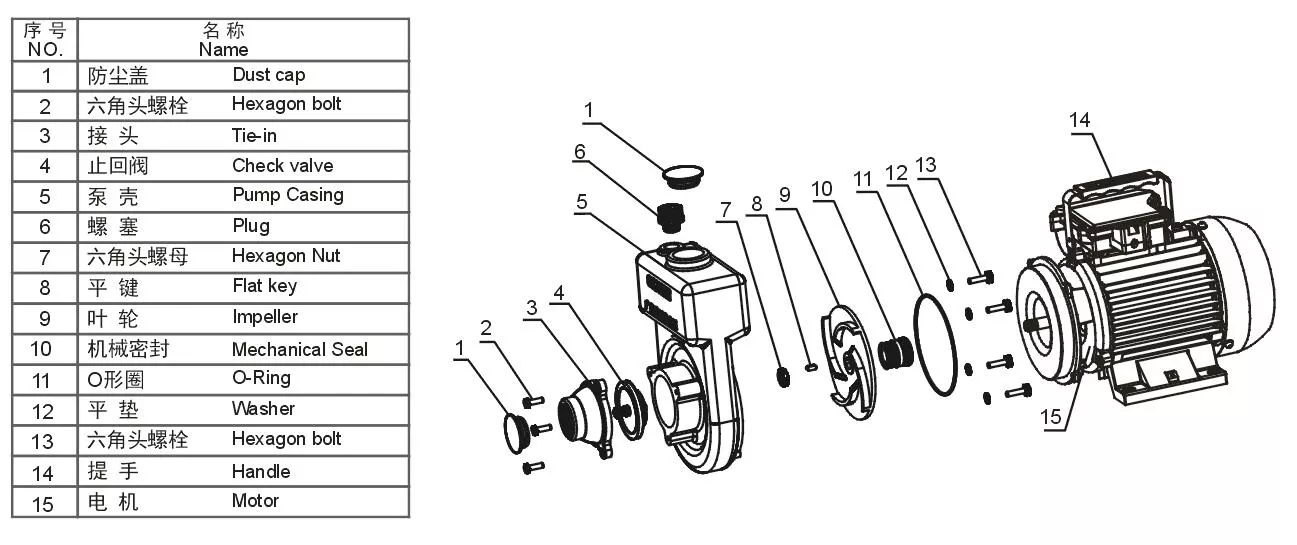 | 序号 NO. | 名称 Name |
|---|---|
| 1 | 防尘盖 Dust cap |
| 2 | 六角头螺栓 Hexagon bolt |
| 3 | 接 头 Tie-in |
| 4 | 止回阀 Check valve |
| 5 | 泵 壳 Pump Casing |
| 6 | 螺 塞 Plug |
| 7 | 六角头螺母 Hexagon Nut |
| 8 | 平 键 Flat key |
| 9 | 叶 轮 Impeller |
| 10 | 机械密封 Mechanical Seal |
| 11 | O形圈 O-Ring |
| 12 | 平 垫 Washer |
| 13 | 六角头螺栓 Hexagon bolt |
| 14 | 提 手 Handle |
| 15 | 电 机 Motor |

1
6
5
7
8
9
10
11
12
13
14
1
2
3
4
15