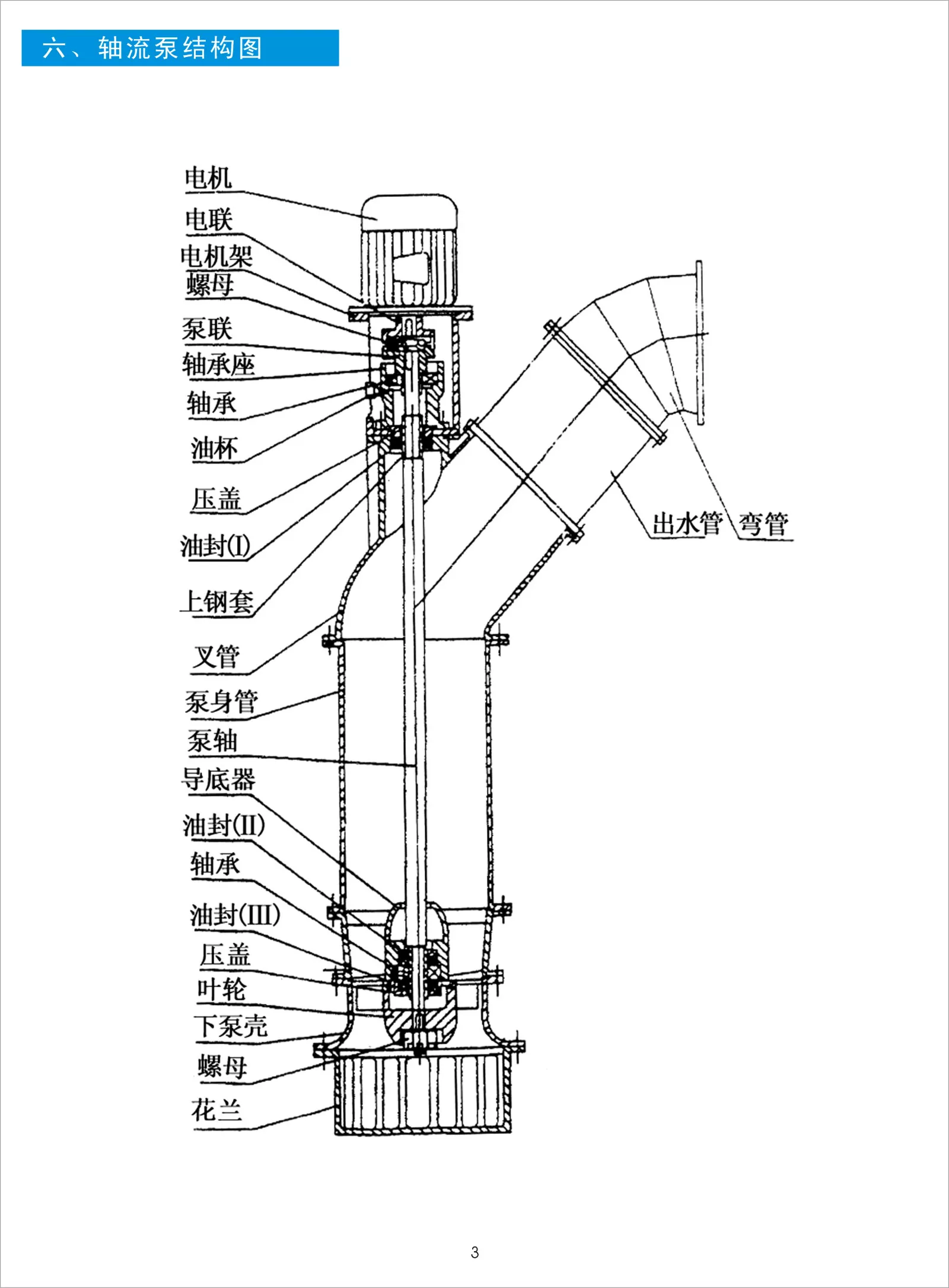 六、轴流泵结构图

电机
电联
电机架
螺母
泵联
轴承座
轴承
油杯
压盖
油封(I)
上钢套
叉管
泵身管
泵轴
导底器
油封(II)
轴承
油封(III)
压盖
叶轮
下泵壳
螺母
花兰

出水管
弯管

3